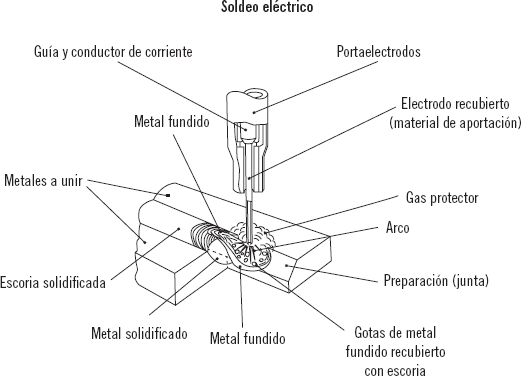 Soldeo eléctrico

Guía y conductor de corriente

Portaelectrodos

Electrodo recubierto (material de aportación)

Metal fundido

Metales a unir

Gas protector

Arco

Escoria solidificada

Preparación (junta)

Metal solidificado

Metal fundido

Gotas de metal fundido recubierto con escoria