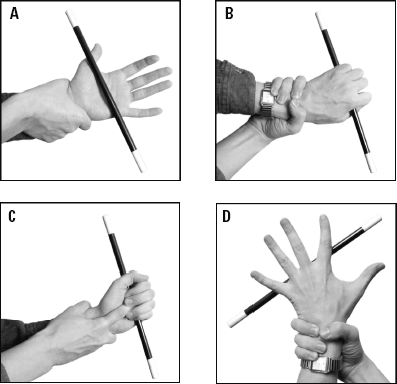 A

B

C

D