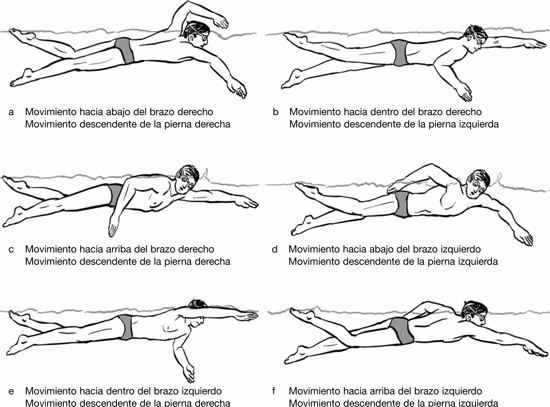 a Movimiento hacia abajo del brazo derecho
Movimiento descendente de la pierna derecha

b Movimiento hacia dentro del brazo derecho
Movimiento descendente de la pierna izquierda

c Movimiento hacia arriba del brazo derecho
Movimiento descendente de la pierna derecha

d Movimiento hacia abajo del brazo izquierdo
Movimiento descendente de la pierna izquierda

e Movimiento hacia dentro del brazo izquierdo
Movimiento descendente de la pierna derecha

f Movimiento hacia arriba del brazo izquierdo
Movimiento descendente de la pierna izquierda