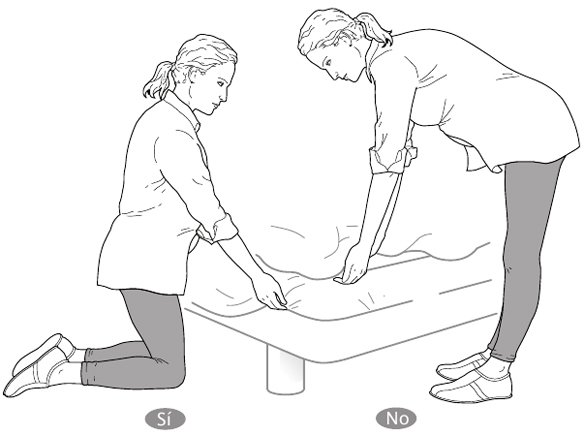 Sí

No