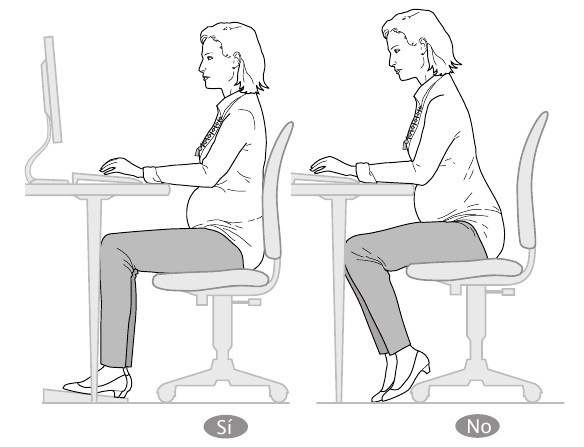 Sí

No