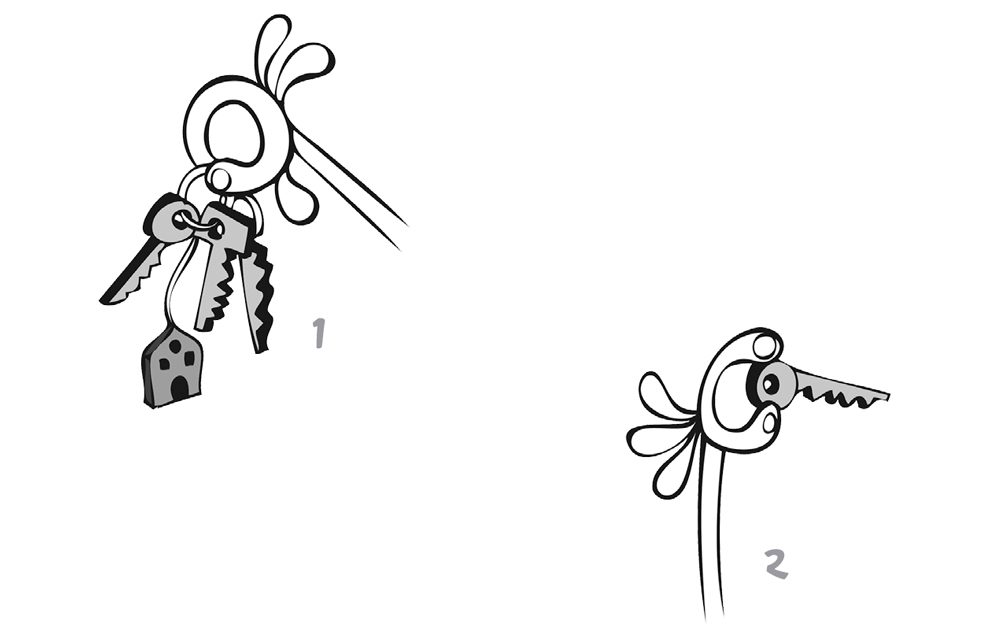 1

2