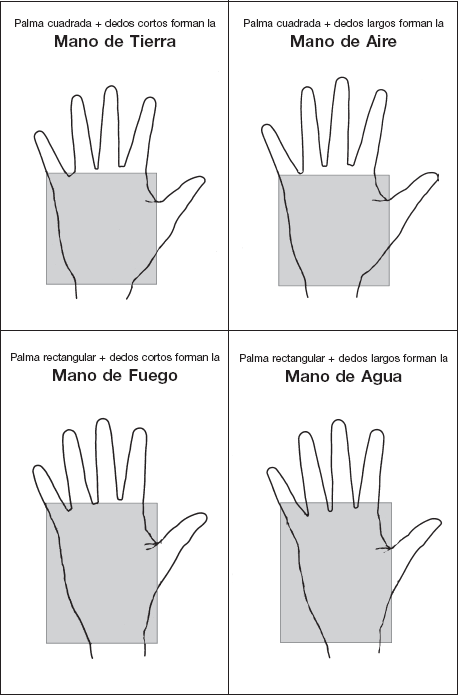 Palma cuadrada + dedos cortos forman la
**Mano de Tierra**

Palma cuadrada + dedos largos forman la
**Mano de Aire**

Palma rectangular + dedos cortos forman la
**Mano de Fuego**

Palma rectangular + dedos largos forman la
**Mano de Agua**