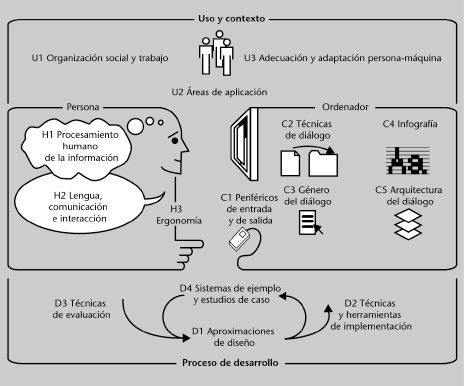 Uso y contexto

U1 Organización social y trabajo

U3 Adecuación y adaptación persona-máquina

U2 Áreas de aplicación

Persona

H1 Procesamiento humano de la información

H2 Lengua, comunicación e interacción

H3 Ergonomía

Ordenador

C2 Técnicas de diálogo

C4 Infografía

C3 Género del diálogo

C5 Arquitectura del diálogo

C1 Periféricos de entrada y de salida

D4 Sistemas de ejemplo y estudios de caso

D3 Técnicas de evaluación

D2 Técnicas y herramientas de implementación

D1 Aproximaciones de diseño

Proceso de desarrollo