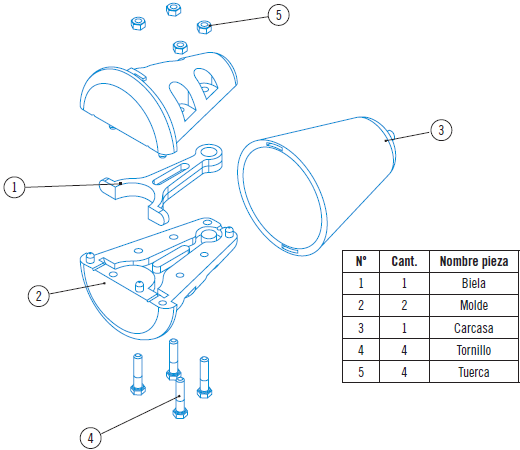 5

3

1

2

4

| N° | Cant. | Nombre pieza |
|---|---|---|
| 1 | 1 | Biela |
| 2 | 2 | Molde |
| 3 | 1 | Carcasa |
| 4 | 4 | Tornillo |
| 5 | 4 | Tuerca |