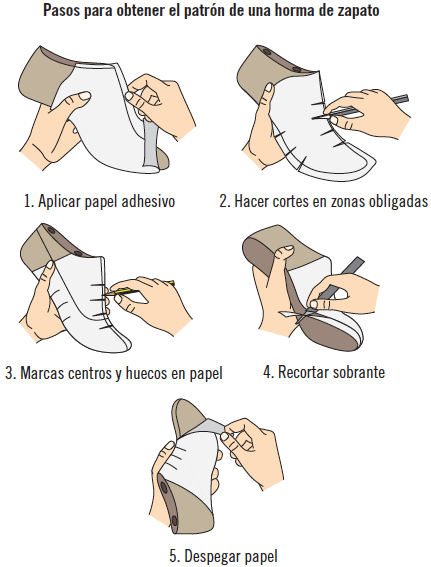 Pasos para obtener el patrón de una horma de zapato

1. Aplicar papel adhesivo

2. Hacer cortes en zonas obligadas

3. Marcas centros y huecos en papel

4. Recortar sobrante

5. Despegar papel