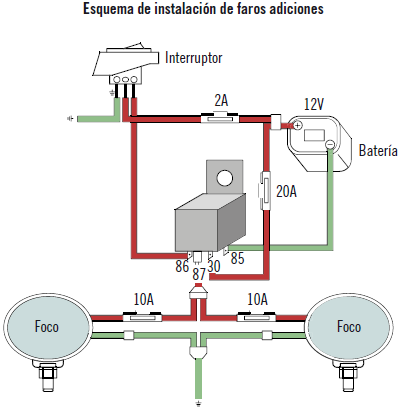 Esquema de instalación de faros adiciones

Interruptor

2A

12V

Batería

20A

86

87

30

85

10A

10A

Foco

Foco