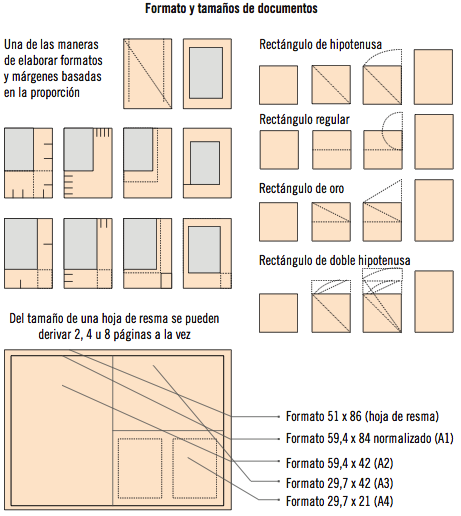 Formato y tamaños de documentos

Una de las maneras de elaborar formatos y márgenes basadas en la proporción

Rectángulo de hipotenusa

Rectángulo regular

Rectángulo de oro

Rectángulo de doble hipotenusa

Del tamaño de una hoja de resma se pueden derivar 2, 4 u 8 páginas a la vez

Formato 51 x 86 (hoja de resma)

Formato 59,4 x 84 normalizado (A1)

Formato 59,4 x 42 (A2)

Formato 29,7 x 42 (A3)

Formato 29,7 x 21 (A4)