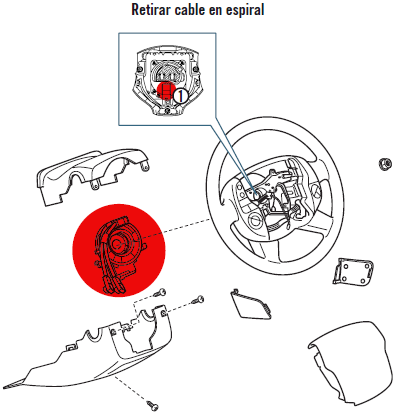 Retirar cable en espiral

1