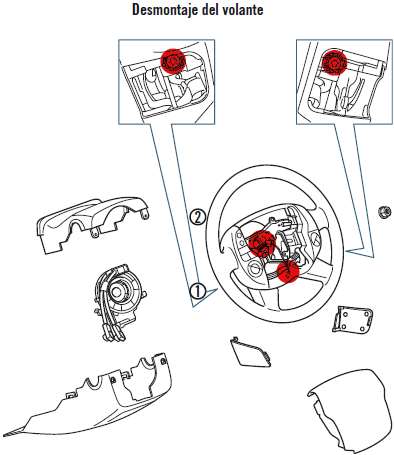 Desmontaje del volante

2

1