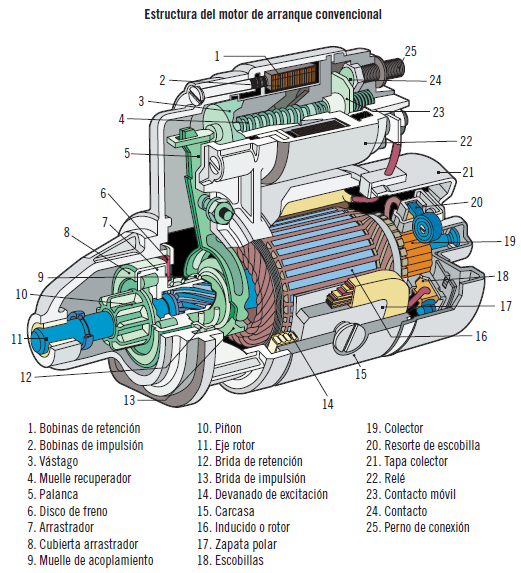 Estructura del motor de arranque convencional

1
2
3
4
5
6
7
8
9
10
11
12
13
14
15
16
17
18
19
20
21
22
23
24
25

1. Bobinas de retención
2. Bobinas de impulsión
3. Vástago
4. Muelle recuperador
5. Palanca
6. Disco de freno
7. Arrastrador
8. Cubierta arrastrador
9. Muelle de acoplamiento

10. Piñon
11. Eje rotor
12. Brida de retención
13. Brida de impulsión
14. Devanado de excitación
15. Carcasa
16. Inducido o rotor
17. Zapata polar
18. Escobillas

19. Colector
20. Resorte de escobilla
21. Tapa colector
22. Relé
23. Contacto móvil
24. Contacto
25. Perno de conexión