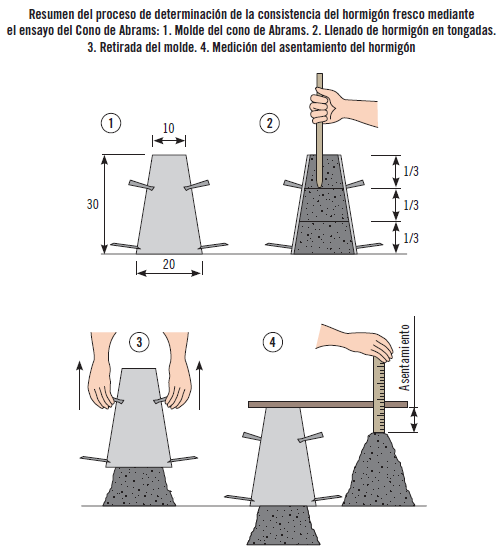 Resumen del proceso de determinación de la consistencia del hormigón fresco mediante el ensayo del Cono de Abrams: 1. Molde del cono de Abrams. 2. Llenado de hormigón en tongadas. 3. Retirada del molde. 4. Medición del asentamiento del hormigón

1
10
30
20

2
1/3
1/3
1/3

3

4
Asentamiento