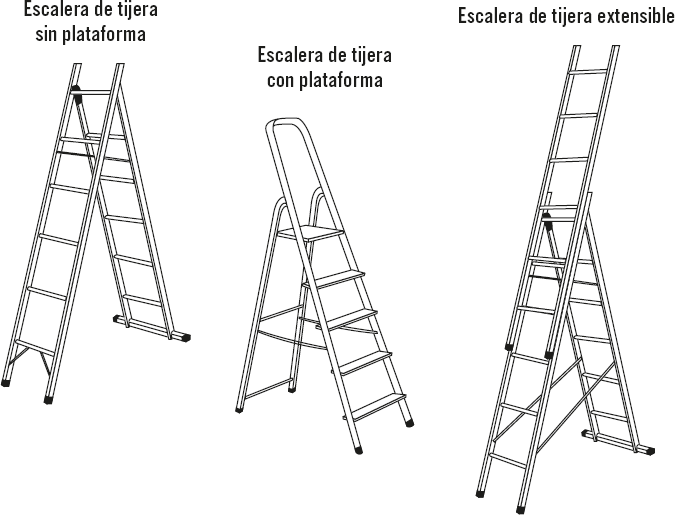 Escalera de tijera sin plataforma

Escalera de tijera con plataforma

Escalera de tijera extensible