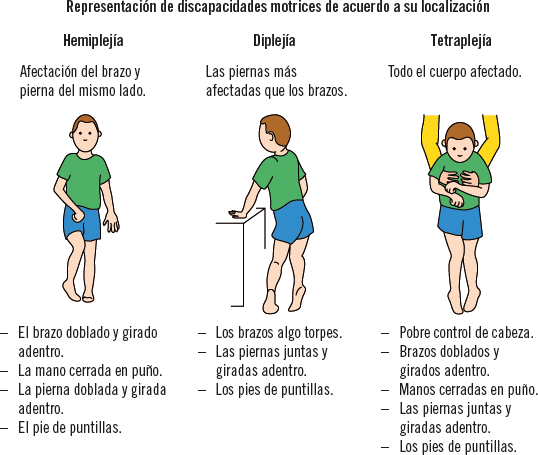 Representación de discapacidades motrices de acuerdo a su localización

Hemiplejía

Afectación del brazo y pierna del mismo lado.

– El brazo doblado y girado adentro.
– La mano cerrada en puño.
– La pierna doblada y girada adentro.
– El pie de puntillas.

Diplejía

Las piernas más afectadas que los brazos.

– Los brazos algo torpes.
– Las piernas juntas y giradas adentro.
– Los pies de puntillas.

Tetraplejía

Todo el cuerpo afectado.

– Pobre control de cabeza.
– Brazos doblados y girados adentro.
– Manos cerradas en puño.
– Las piernas juntas y giradas adentro.
– Los pies de puntillas.