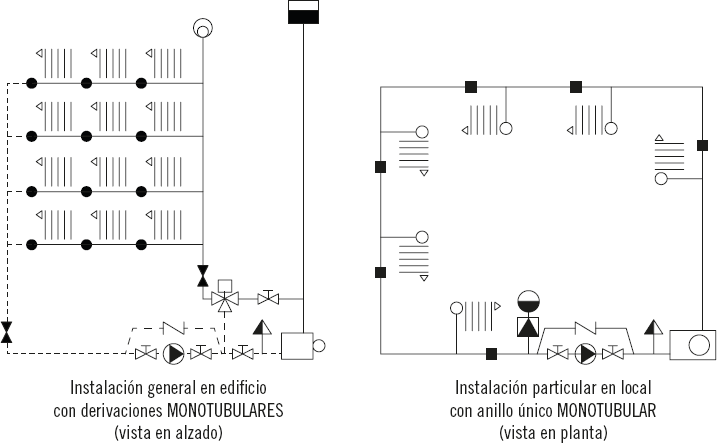 Instalación general en edificio con derivaciones MONOTUBULARES (vista en alzado)

Instalación particular en local con anillo único MONOTUBULAR (vista en planta)