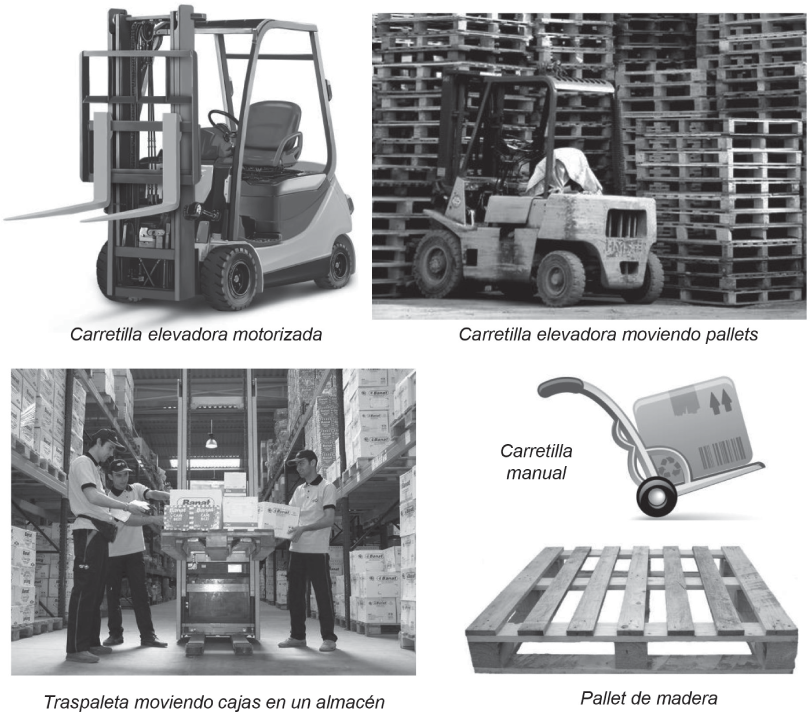 Carretilla elevadora motorizada

Carretilla elevadora moviendo pallets

Ranat

Traspaleta moviendo cajas en un almacén

Carretilla manual

Pallet de madera