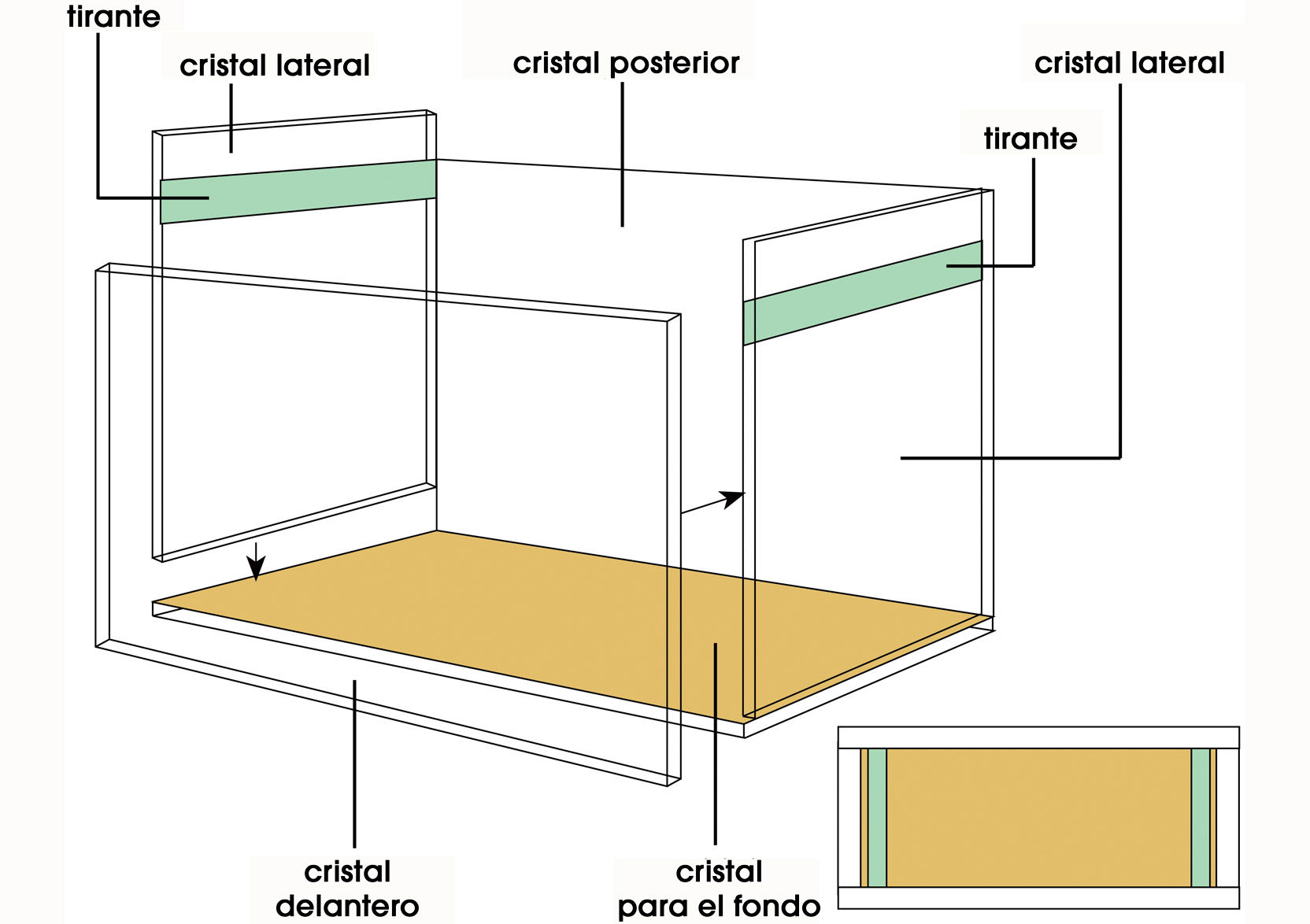 tirante

cristal lateral

cristal posterior

cristal lateral

tirante

cristal delantero

cristal para el fondo