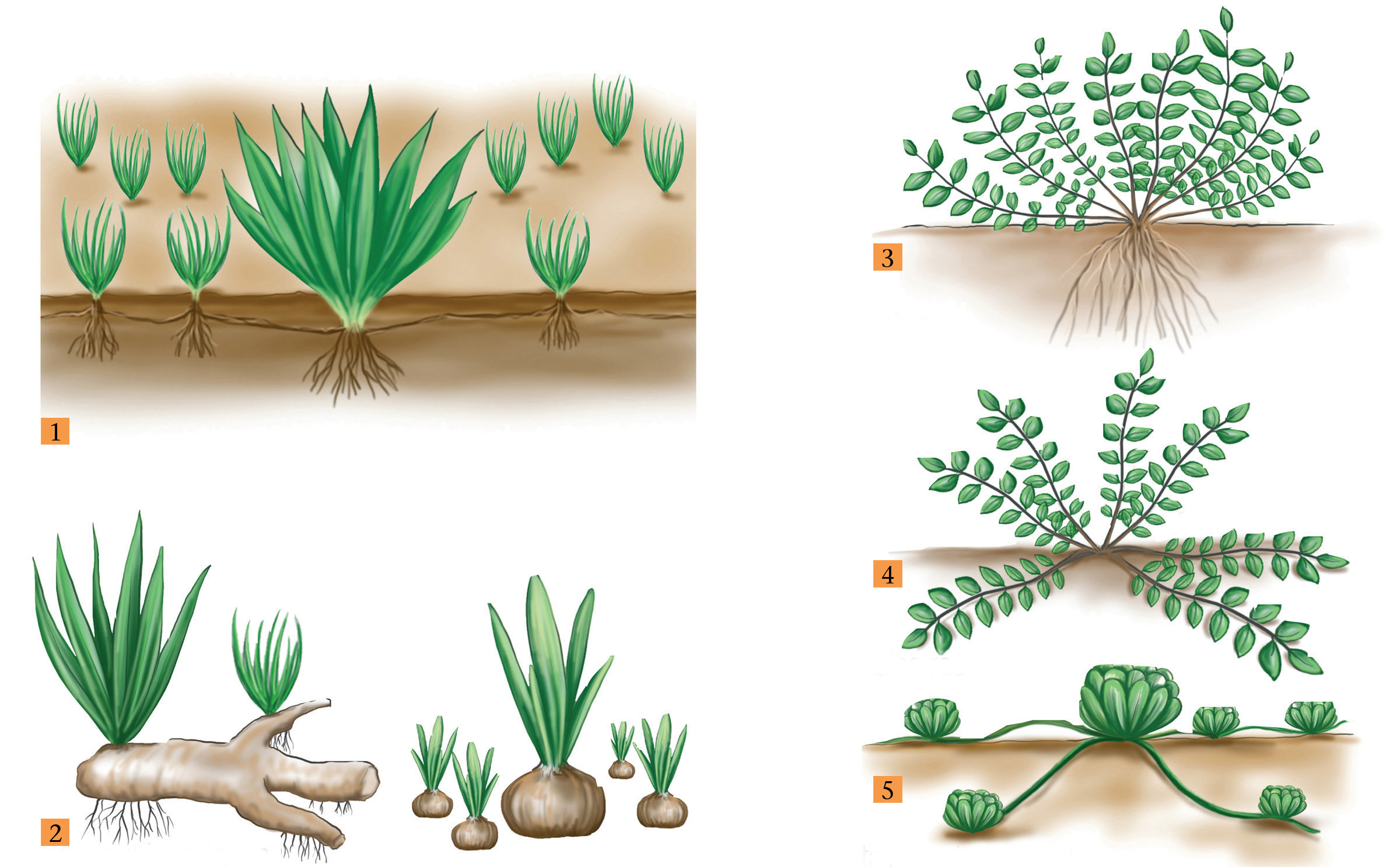 1

2

3

4

5