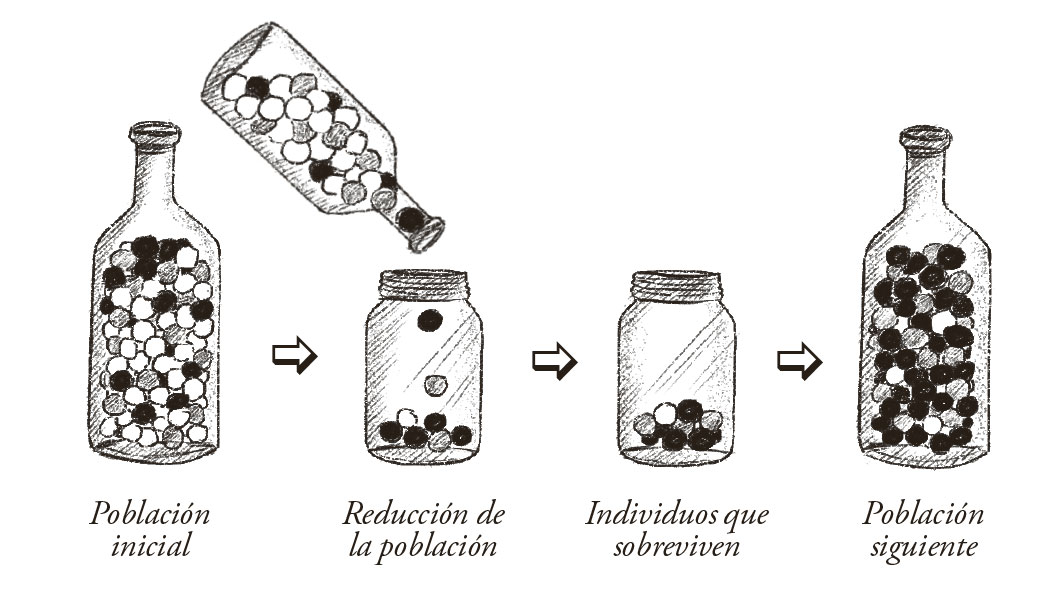 Población inicial

Reducción de la población

Individuos que sobreviven

Población siguiente