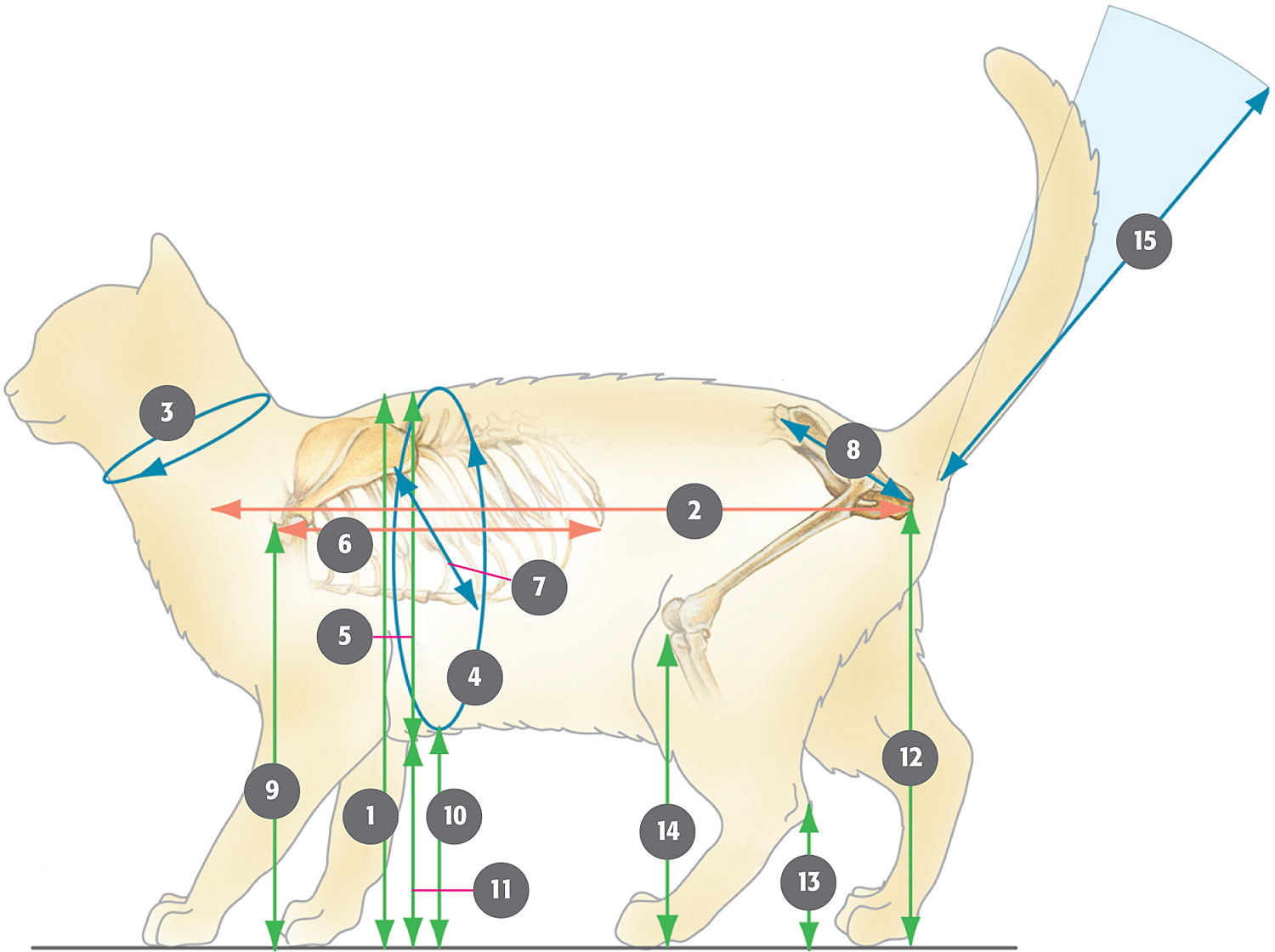 15
3
8
2
6
7
5
4
12
9
1
10
14
13
11