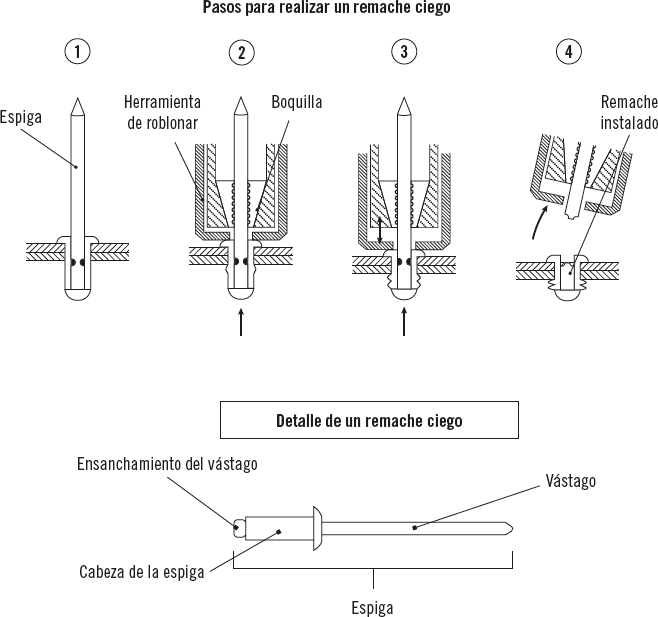 Pasos para realizar un remache ciego

1

2

3

4

Espiga

Herramienta de roblonar

Boquilla

Remache instalado

Detalle de un remache ciego

Ensanchamiento del vástago

Vástago

Cabeza de la espiga

Espiga