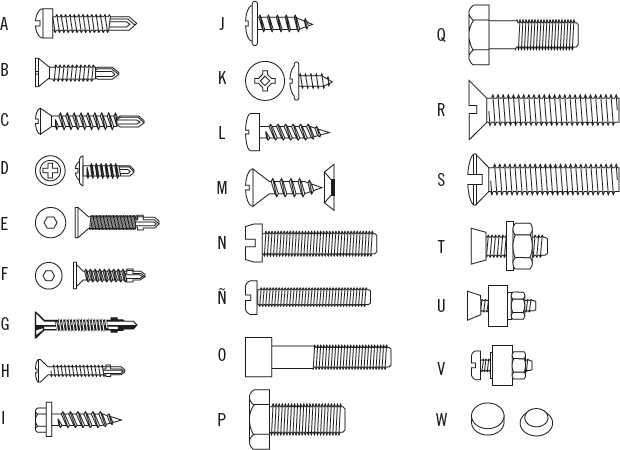 A
B
C
D
E
F
G
H
I
J
K
L
M
N
Ñ
O
P
Q
R
S
T
U
V
W