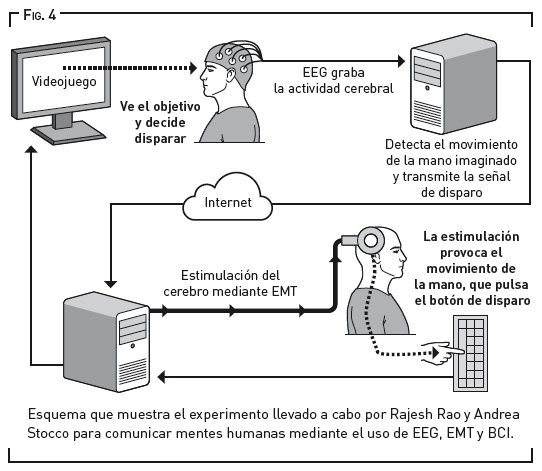 FIG. 4

Videojuego

Ve el objetivo y decide disparar

EEG graba la actividad cerebral

Detecta el movimiento de la mano imaginado y transmite la señal de disparo

Internet

Estimulación del cerebro mediante EMT

La estimulación provoca el movimiento de la mano, que pulsa el botón de disparo

Esquema que muestra el experimento llevado a cabo por Rajesh Rao y Andrea Stocco para comunicar mentes humanas mediante el uso de EEG, EMT y BCI.