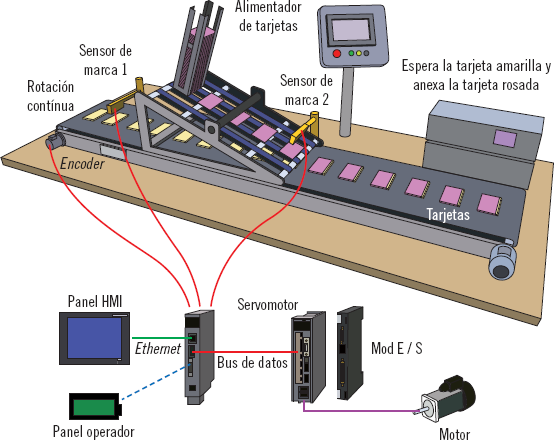 Alimentador de tarjetas

Sensor de marca 1

Rotación contínua

Sensor de marca 2

Espera la tarjeta amarilla y anexa la tarjeta rosada

Encoder

Tarjetas

Panel HMI

Ethernet

Servomotor

Bus de datos

Mod E / S

Panel operador

Motor