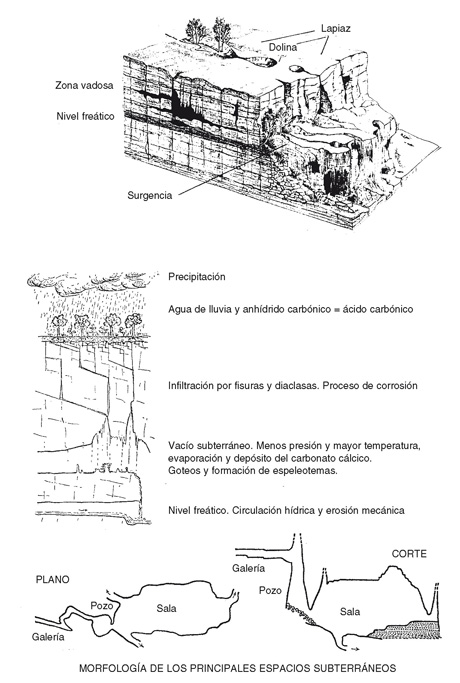 Lapiaz
Dolina
Zona vadosa
Nivel freático
Surgencia

Precipitación

Agua de lluvia y anhídrido carbónico = ácido carbónico

Infiltración por fisuras y diaclasas. Proceso de corrosión

Vacío subterráneo. Menos presión y mayor temperatura, evaporación y depósito del carbonato cálcico. Goteos y formación de espeleotemas.

Nivel freático. Circulación hídrica y erosión mecánica

PLANO
Pozo
Sala
Galería

CORTE
Galería
Pozo
Sala

MORFOLOGÍA DE LOS PRINCIPALES ESPACIOS SUBTERRÁNEOS