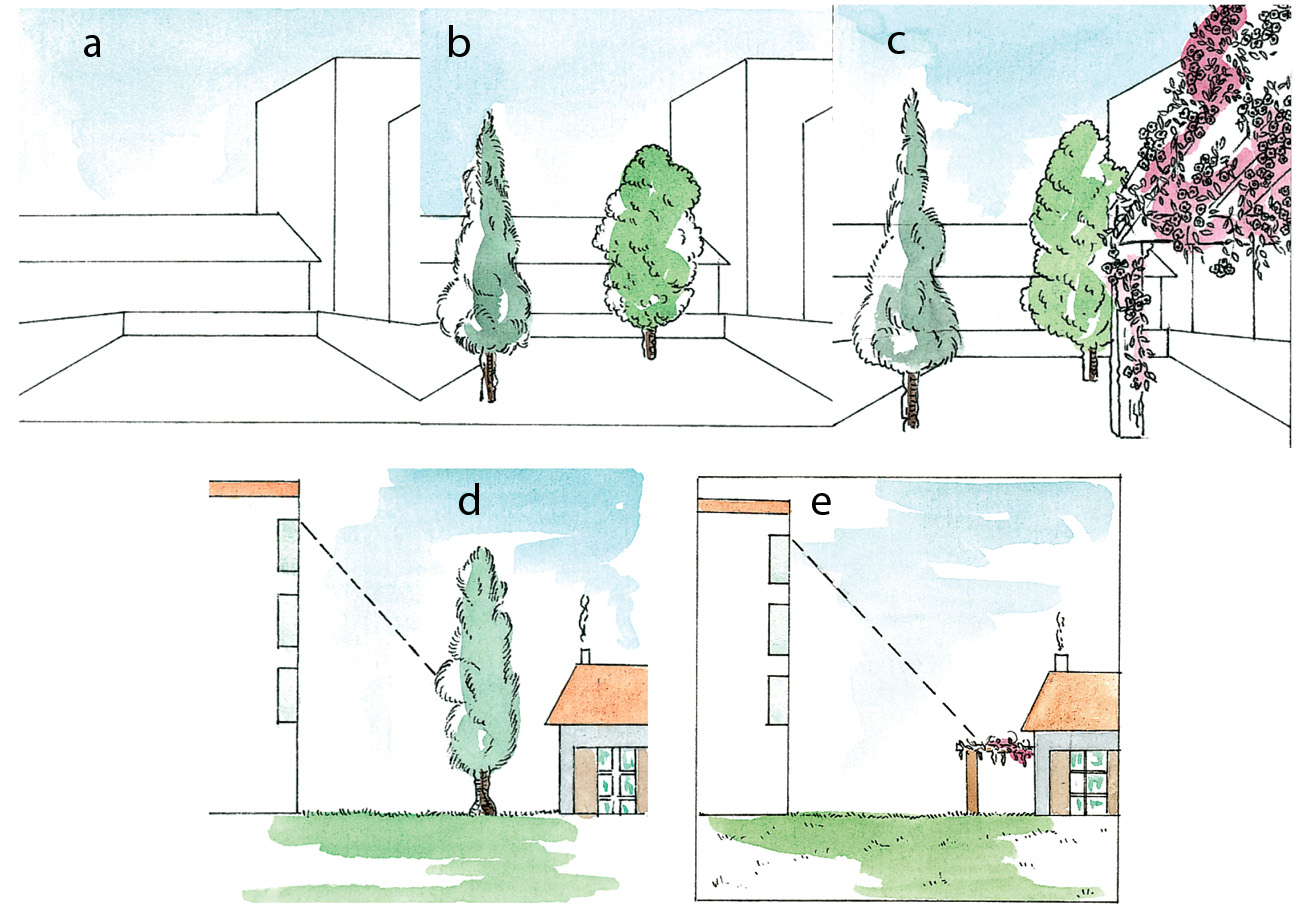 a
b
c
d
e